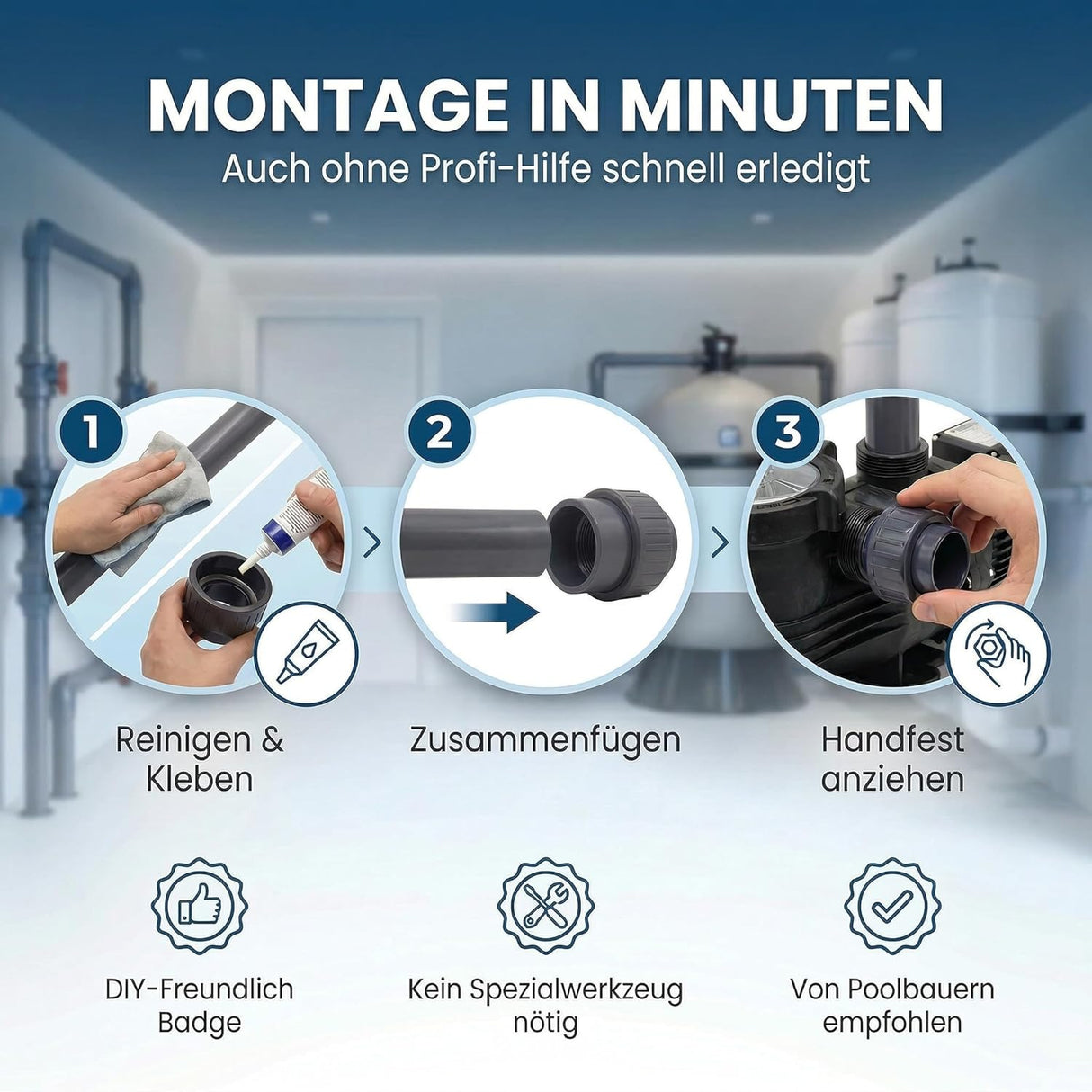 MONTAGE IN MINUTEN
Auch ohne Profi-Hilfe schnell erledigt

1
Reinigen & Kleben

2
Zusammenfügen

3
Handfest anziehen

DIY-Freundlich Badge

Kein Spezialwerkzeug nötig

Von Poolbauern empfohlen